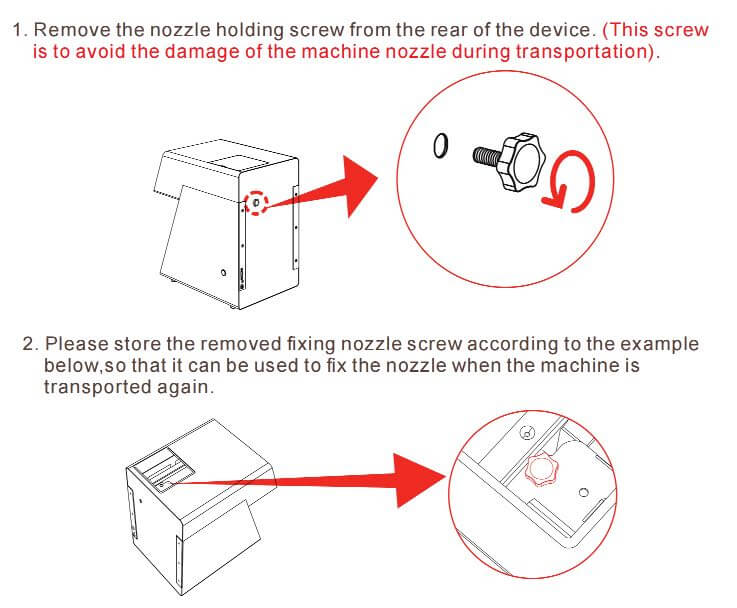 1. Remove the nozzle holding screw from the rear of the device. (This screw is to avoid the damage of the machine nozzle during transportation).

2. Please store the removed fixing nozzle screw according to the example below,so that it can be used to fix the nozzle when the machine is transported again.